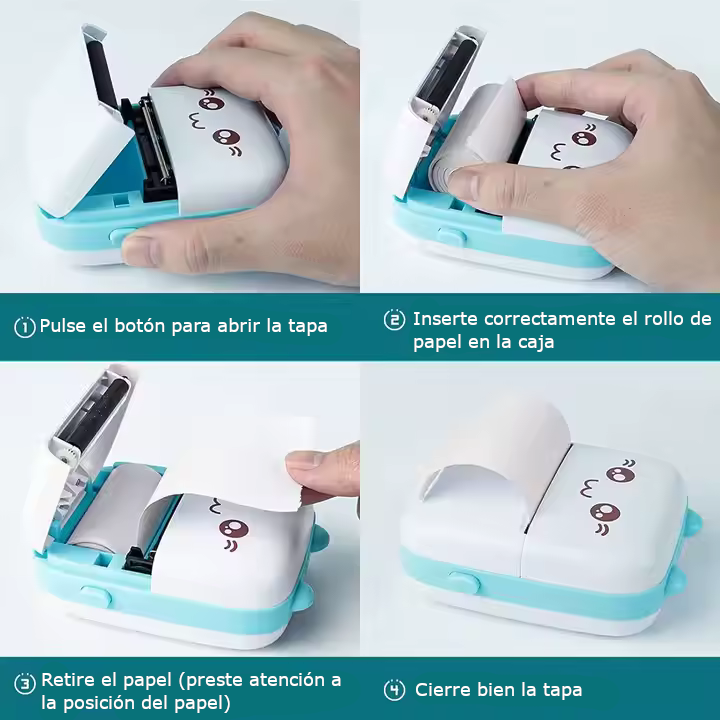 ① Pulse el botón para abrir la tapa

② Inserte correctamente el rollo de papel en la caja

③ Retire el papel (preste atención a la posición del papel)

④ Cierre bien la tapa